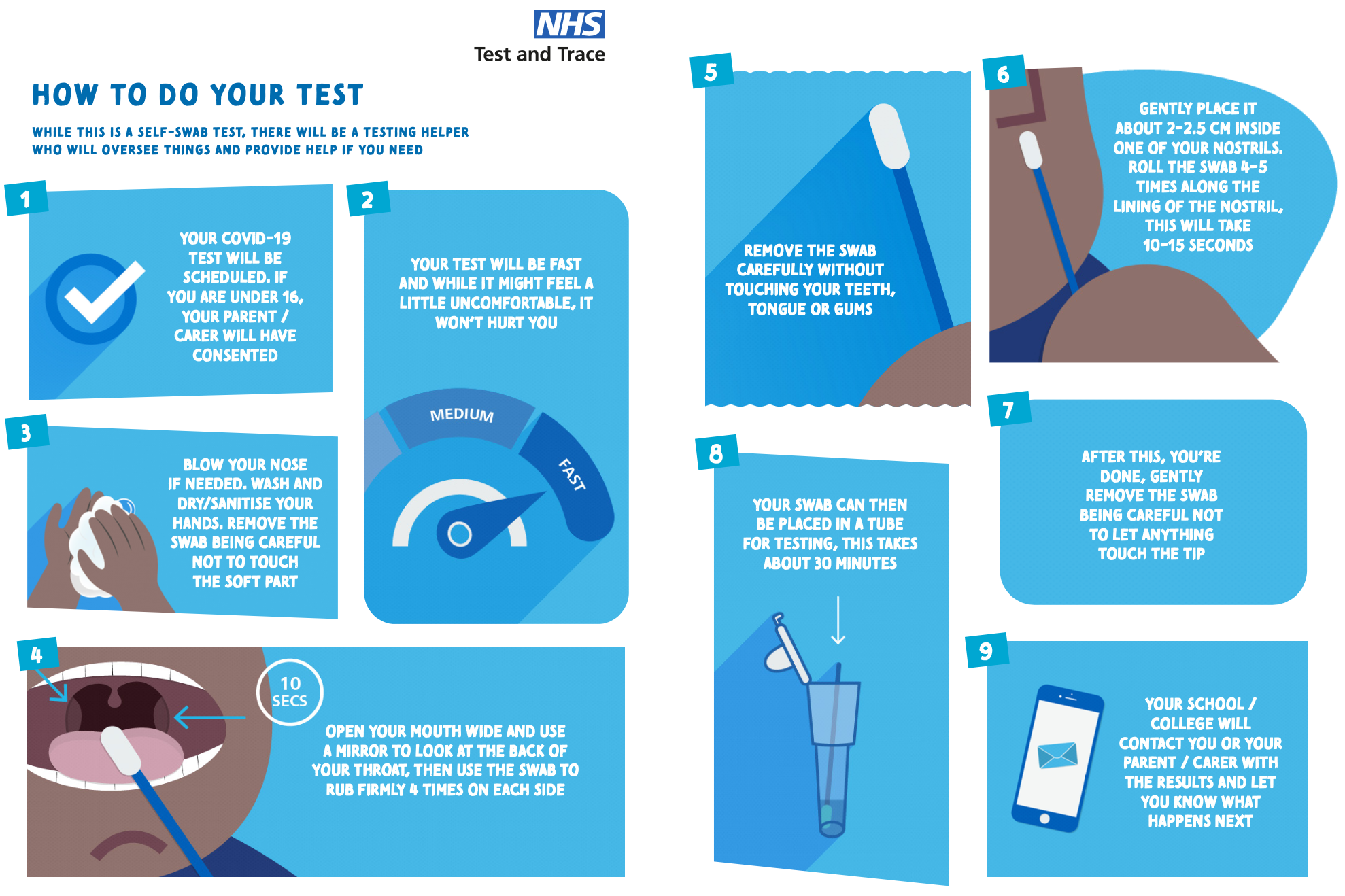 NHS
Test and Trace

HOW TO DO YOUR TEST

WHILE THIS IS A SELF-SWAB TEST, THERE WILL BE A TESTING HELPER WHO WILL OVERSEE THINGS AND PROVIDE HELP IF YOU NEED

1

YOUR COVID-19 TEST WILL BE SCHEDULED. IF YOU ARE UNDER 16, YOUR PARENT / CARER WILL HAVE CONSENTED

2

YOUR TEST WILL BE FAST AND WHILE IT MIGHT FEEL A LITTLE UNCOMFORTABLE, IT WON'T HURT YOU

MEDIUM

FAST

3

BLOW YOUR NOSE IF NEEDED. WASH AND DRY/SANITISE YOUR HANDS. REMOVE THE SWAB BEING CAREFUL NOT TO TOUCH THE SOFT PART

4

10 SECS

OPEN YOUR MOUTH WIDE AND USE A MIRROR TO LOOK AT THE BACK OF YOUR THROAT, THEN USE THE SWAB TO RUB FIRMLY 4 TIMES ON EACH SIDE

5

REMOVE THE SWAB CAREFULLY WITHOUT TOUCHING YOUR TEETH, TONGUE OR GUMS

6

GENTLY PLACE IT ABOUT 2-2.5 CM INSIDE ONE OF YOUR NOSTRILS. ROLL THE SWAB 4-5 TIMES ALONG THE LINING OF THE NOSTRIL, THIS WILL TAKE 10-15 SECONDS

7

AFTER THIS, YOU'RE DONE, GENTLY REMOVE THE SWAB BEING CAREFUL NOT TO LET ANYTHING TOUCH THE TIP

8

YOUR SWAB CAN THEN BE PLACED IN A TUBE FOR TESTING, THIS TAKES ABOUT 30 MINUTES

9

YOUR SCHOOL / COLLEGE WILL CONTACT YOU OR YOUR PARENT / CARER WITH THE RESULTS AND LET YOU KNOW WHAT HAPPENS NEXT